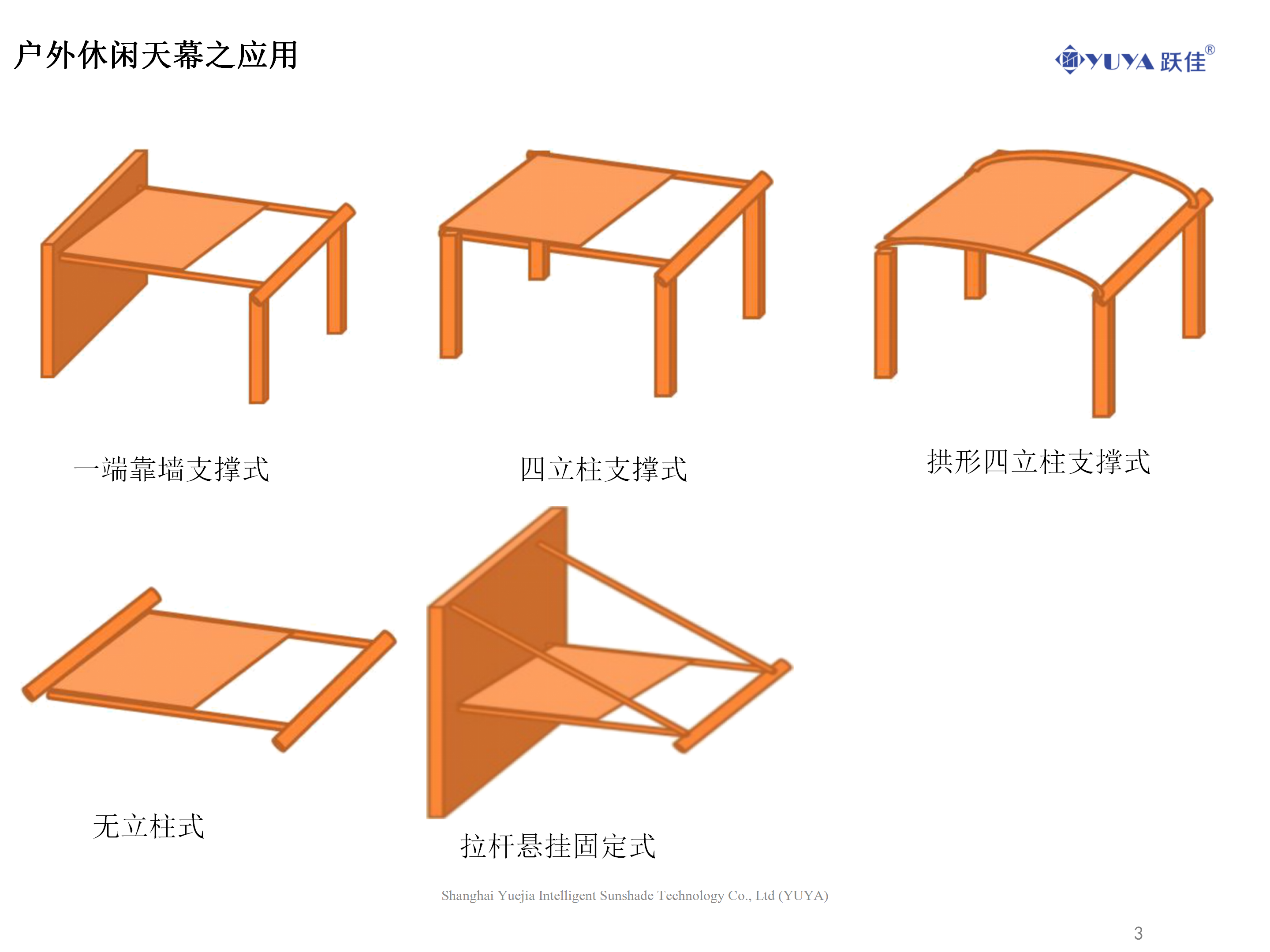 户外休闲天幕之应用

YUYA 跃佳®

一端靠墙支撑式

四立柱支撑式

拱形四立柱支撑式

无立柱式

拉杆悬挂固定式

Shanghai Yuejia Intelligent Sunshade Technology Co., Ltd (YUYA)

3